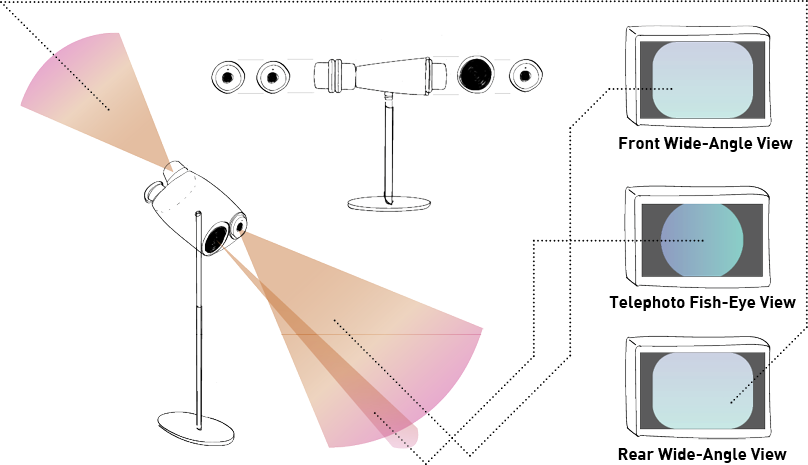 Front Wide-Angle View

Telephoto Fish-Eye View

Rear Wide-Angle View