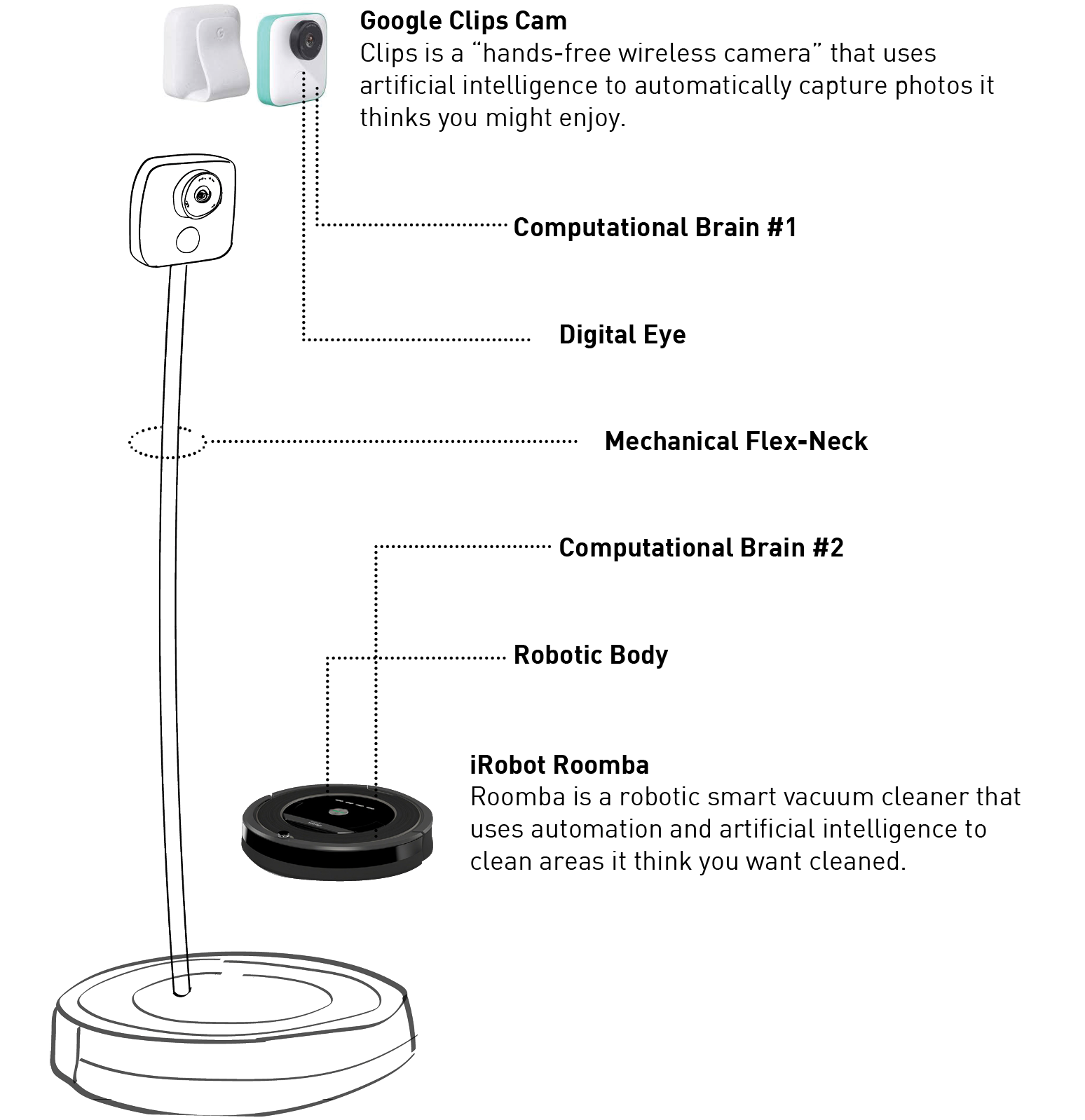 Google Clips Cam
Clips is a “hands-free wireless camera” that uses artificial intelligence to automatically capture photos it thinks you might enjoy.

Computational Brain #1

Digital Eye

Mechanical Flex-Neck

Computational Brain #2

Robotic Body

iRobot Roomba
Roomba is a robotic smart vacuum cleaner that uses automation and artificial intelligence to clean areas it think you want cleaned.